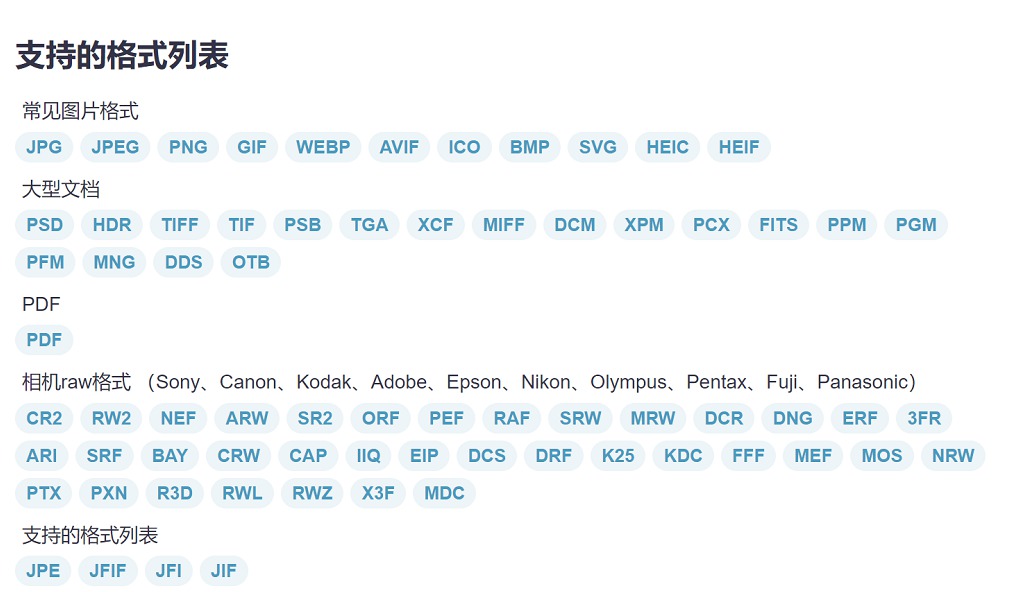 支持的格式列表

常见图片格式

JPG JPEG PNG GIF WEBP AVIF ICO BMP SVG HEIC HEIF

大型文档

PSD HDR TIFF TIF PSB TGA XCF MIFF DCM XPM PCX FITS PPM PGM PFM MNG DDS OTB

PDF

PDF

相机raw格式 （Sony、Canon、Kodak、Adobe、Epson、Nikon、Olympus、Pentax、Fuji、Panasonic）

CR2 RW2 NEF ARW SR2 ORF PEF RAF SRW MRW DCR DNG ERF 3FR ARI SRF BAY CRW CAP IIQ EIP DCS DRF K25 KDC FFF MEF MOS NRW PTX PXN R3D RWL RWZ X3F MDC

支持的格式列表

JPE JFIF JFI JIF